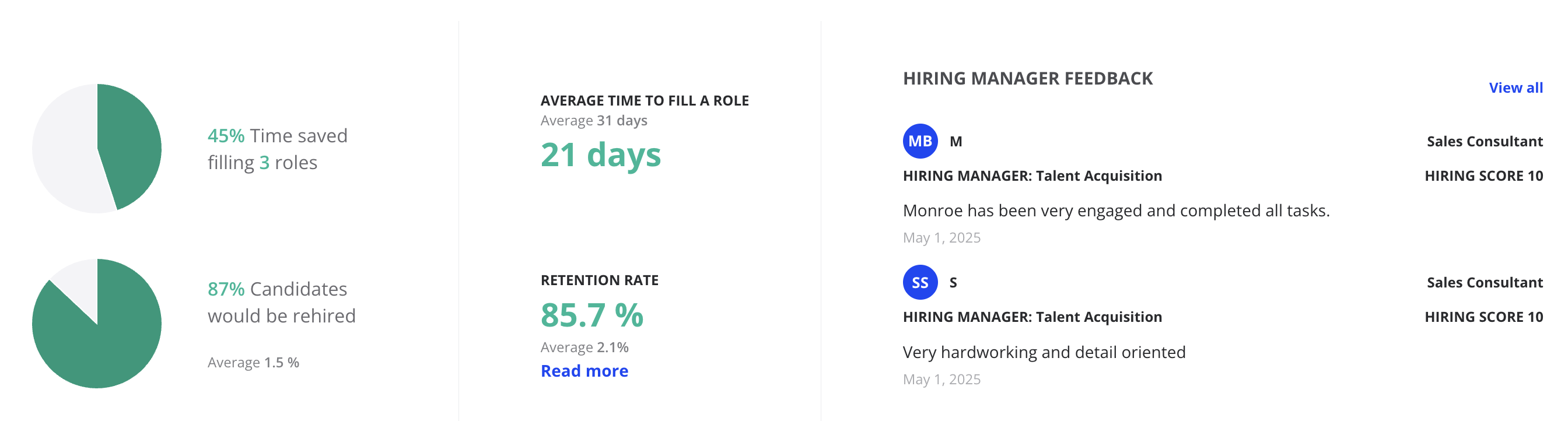 45% Time saved filling 3 roles

87% Candidates would be rehired

Average 1.5 %

AVERAGE TIME TO FILL A ROLE
Average 31 days
21 days

RETENTION RATE
85.7 %
Average 2.1%
Read more

HIRING MANAGER FEEDBACK

View all

MB M
Sales Consultant
HIRING MANAGER: Talent Acquisition
HIRING SCORE 10

Monroe has been very engaged and completed all tasks.

May 1, 2025

SS S
Sales Consultant
HIRING MANAGER: Talent Acquisition
HIRING SCORE 10

Very hardworking and detail oriented

May 1, 2025